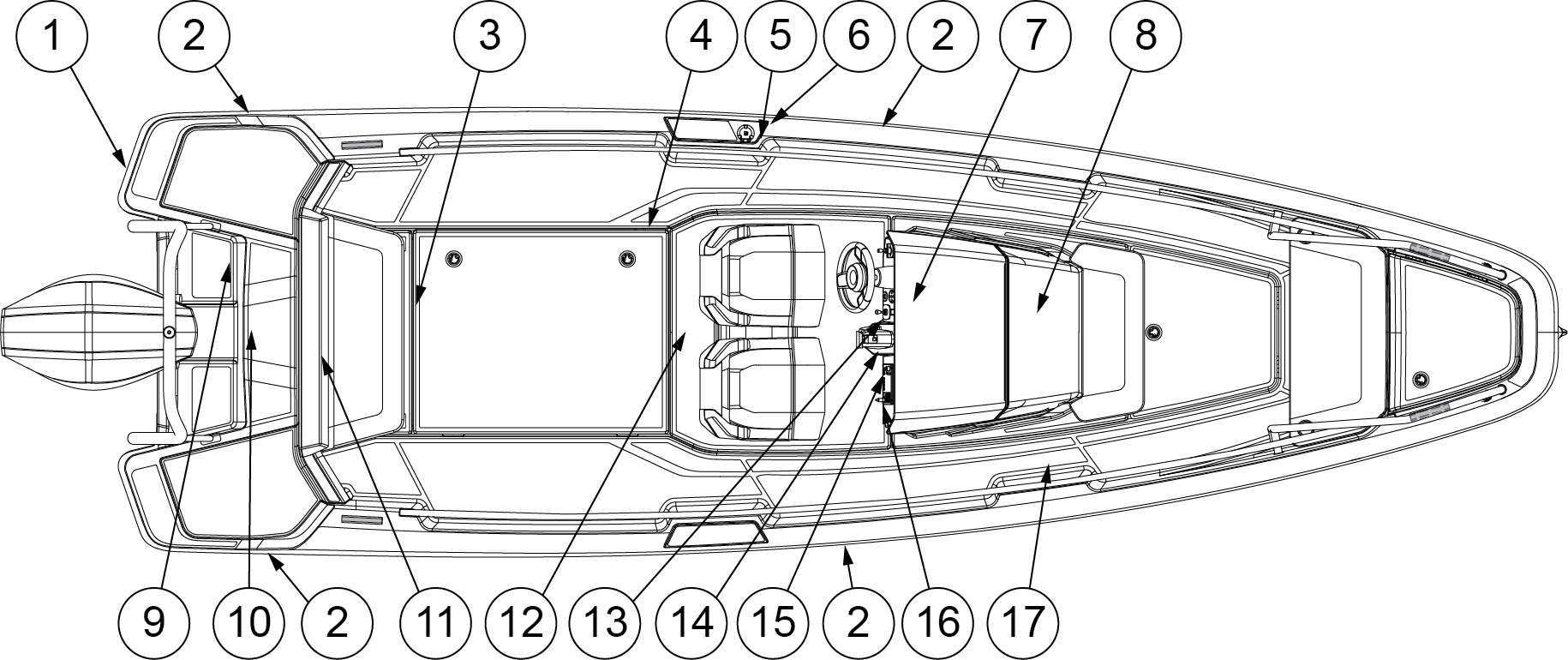 1
2
3
4
5
6
2
7
8
9
10
2
11
12
13
14
15
2
16
17